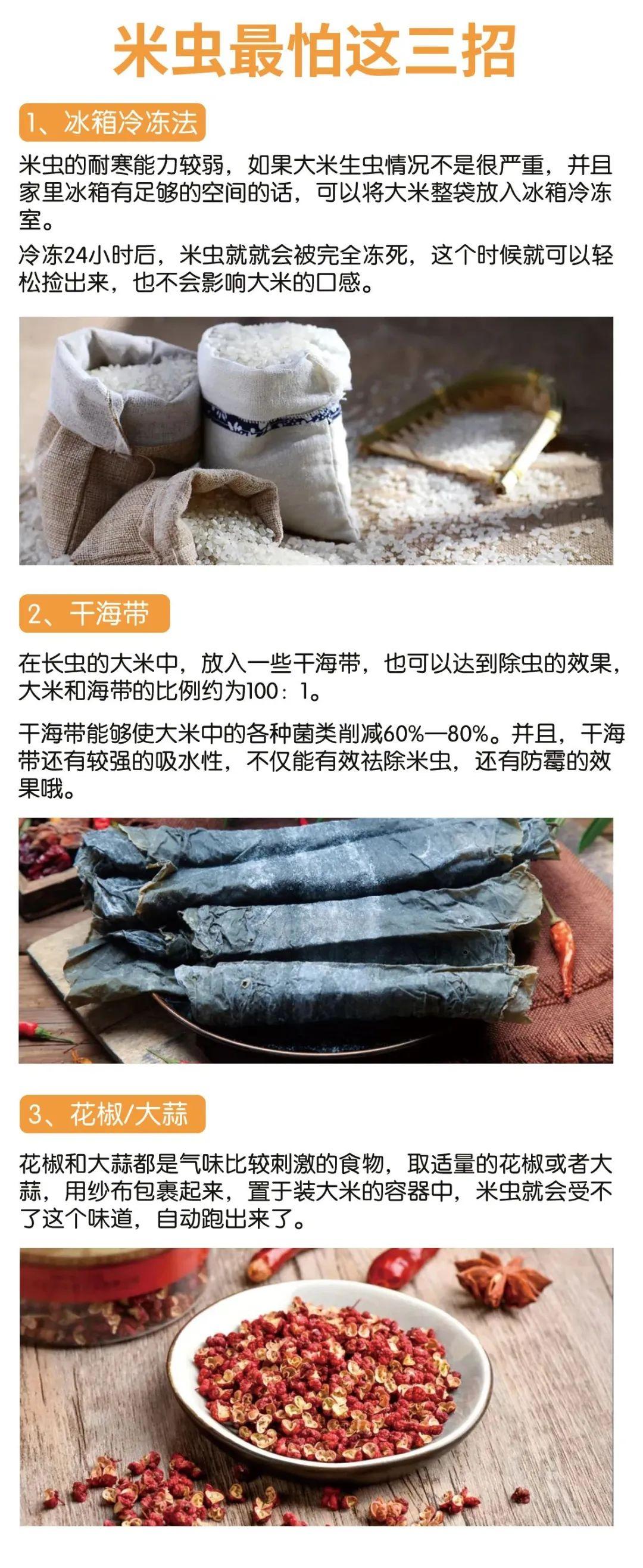 米虫最怕这三招

1、冰箱冷冻法

米虫的耐寒能力较弱，如果大米生虫情况不是很严重，并且家里冰箱有足够的空间的话，可以将大米整袋放入冰箱冷冻室。

冷冻24小时后，米虫就就会被完全冻死，这个时候就可以轻松捡出来，也不会影响大米的口感。

2、干海带

在长虫的大米中，放入一些干海带，也可以达到除虫的效果，大米和海带的比例约为100：1。

干海带能够使大米中的各种菌类削减60%—80%。并且，干海带还有较强的吸水性，不仅能有效祛除米虫，还有防霉的效果哦。

3、花椒/大蒜

花椒和大蒜都是气味比较刺激的食物，取适量的花椒或者大蒜，用纱布包裹起来，置于装大米的容器中，米虫就会受不了这个味道，自动跑出来了。