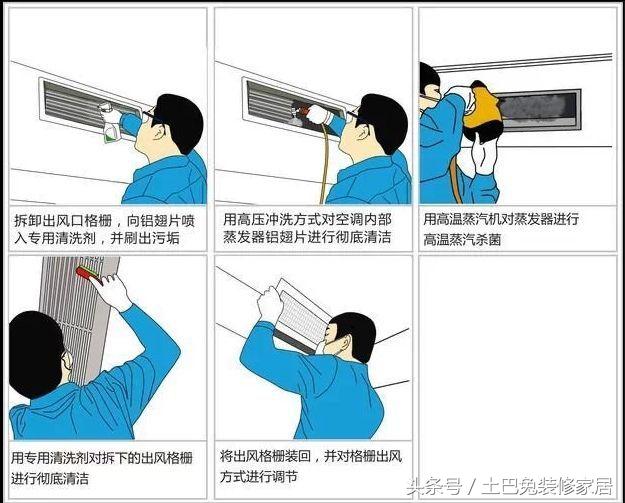 拆卸出风口格栅，向铝翅片喷入专用清洗剂，并刷出污垢

用高压冲洗方式对空调内部蒸发器铝翅片进行彻底清洁

用高温蒸汽机对蒸发器进行高温蒸汽杀菌

用专用清洗剂对拆下的出风格栅进行彻底清洁

将出风格栅装回，并对格栅出风方式进行调节

头条号 / 土巴兔装修家居